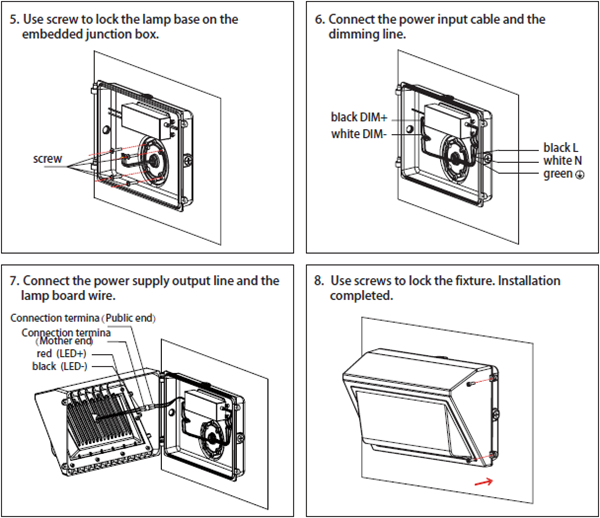 5. Use screw to lock the lamp base on the embedded junction box.

screw

6. Connect the power input cable and the dimming line.

black DIM+
white DIM-
black L
white N
green ⏚

7. Connect the power supply output line and the lamp board wire.

Connection termina (Public end)
Connection termina (Mother end)
red (LED+)
black (LED-)

8. Use screws to lock the fixture. Installation completed.