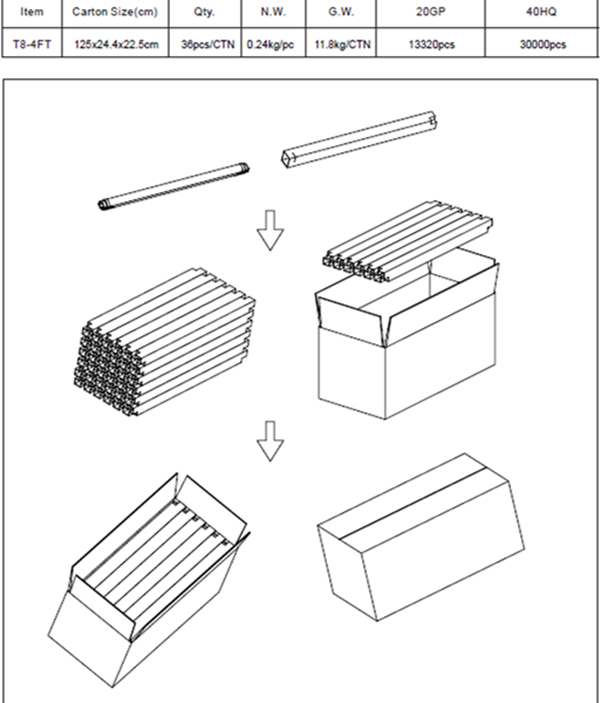 | Item | Carton Size(cm) | Qty. | N.W. | G.W. | 20GP | 40HQ |
|---|---|---|---|---|---|---|
| T8-4FT | 125x24.4x22.5cm | 36pcs/CTN | 0.24kg/pc | 11.8kg/CTN | 13320pcs | 30000pcs |